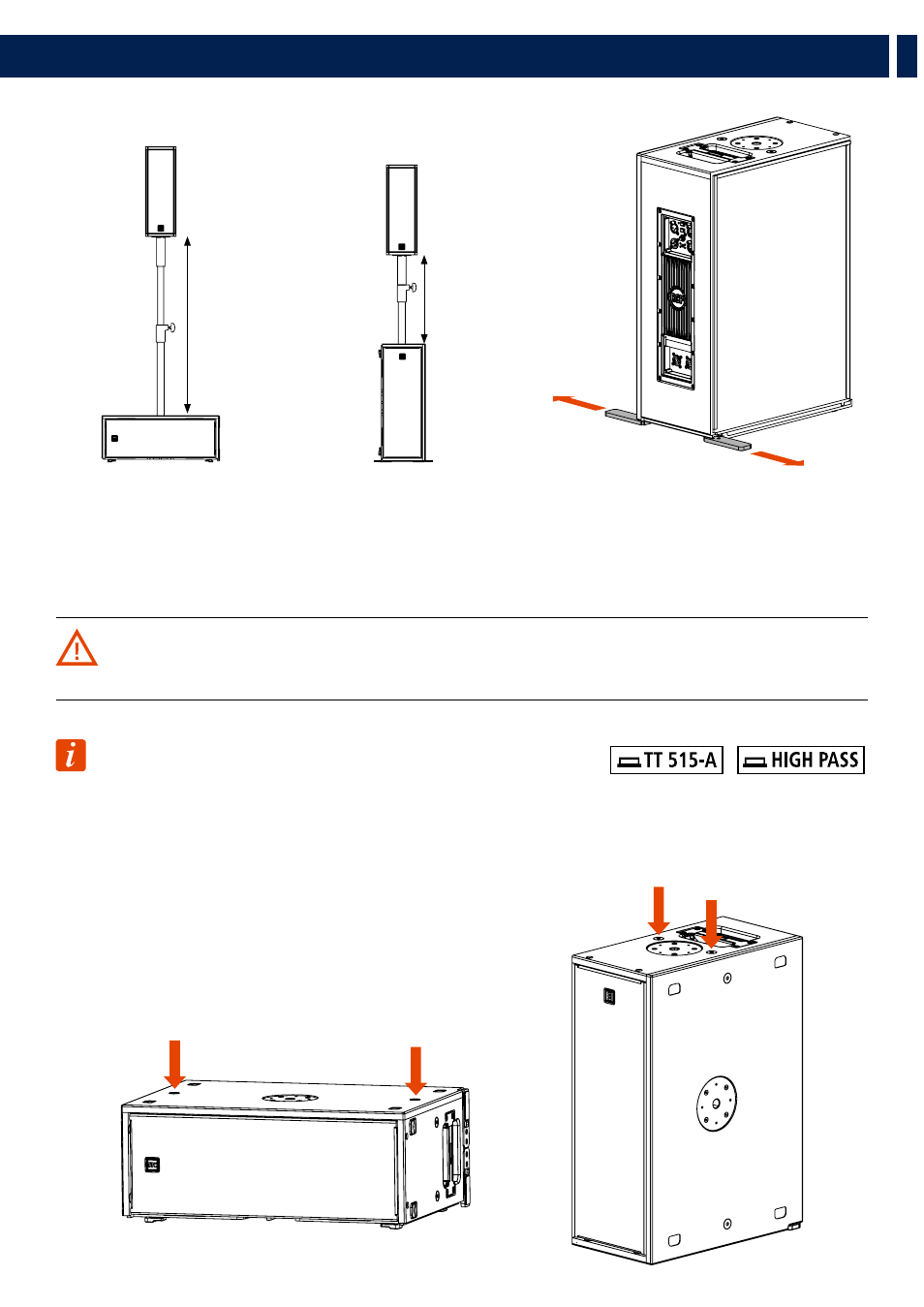 TT 515-A

HIGH PASS