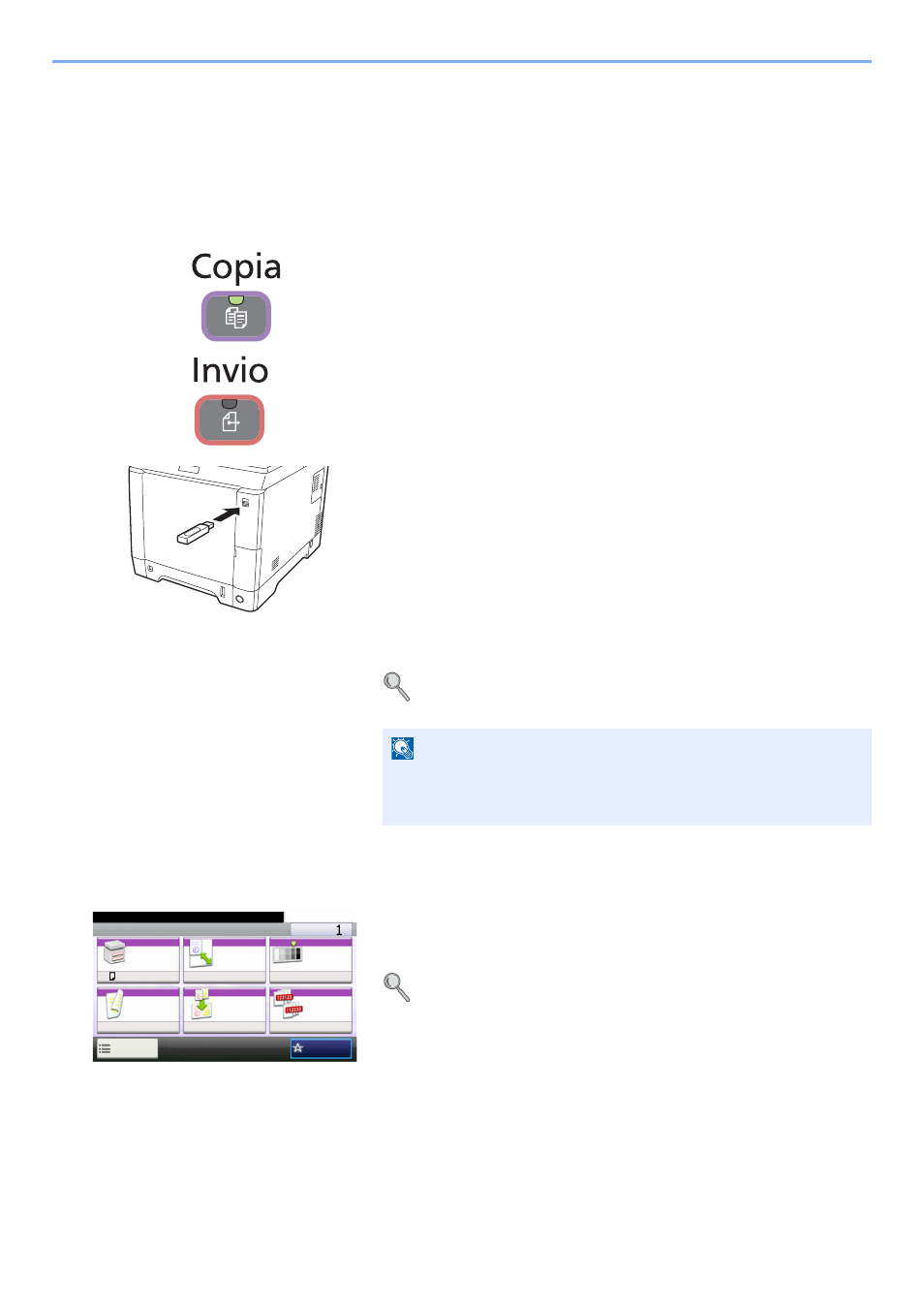 Copia

Invio

1