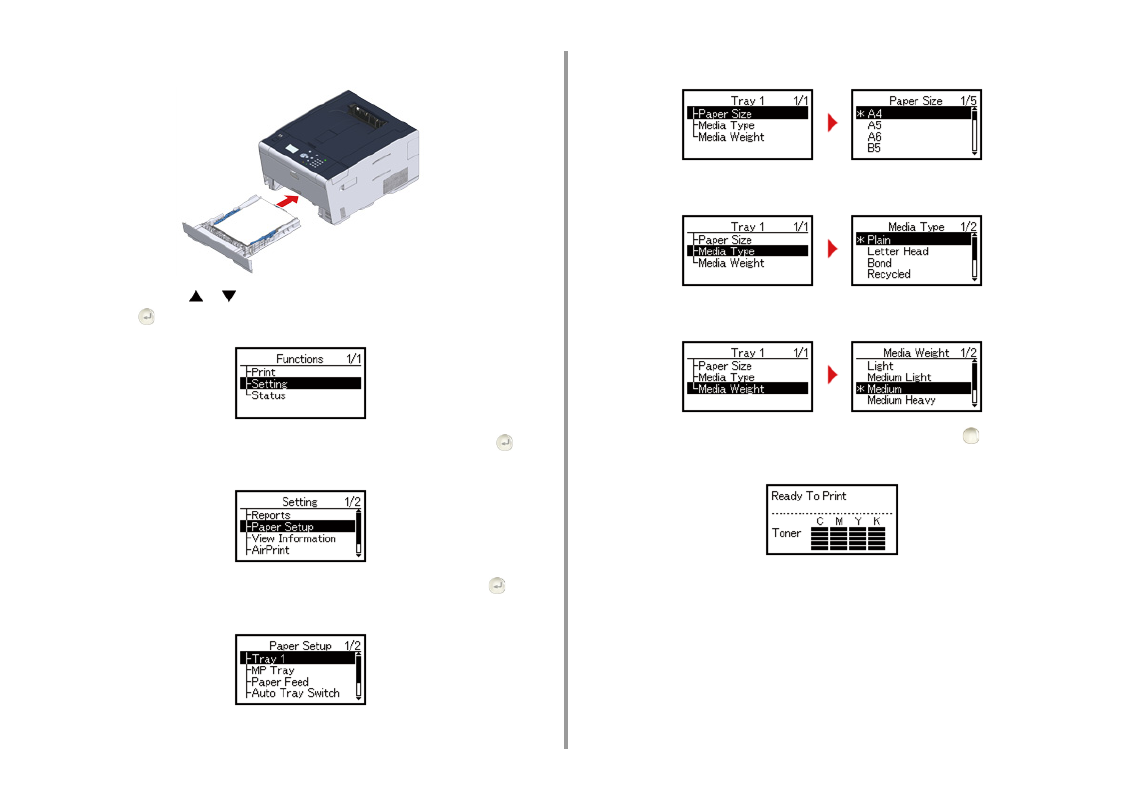 Functions 1/1
Print
Setting
Status

Setting 1/2
Reports
Paper Setup
View Information
AirPrint

Paper Setup 1/2
Tray 1
MP Tray
Paper Feed
Auto Tray Switch

Tray 1 1/1
Paper Size
Media Type
Media Weight

Paper Size 1/5
* A4
A5
A6
B5

Tray 1 1/1
Paper Size
Media Type
Media Weight

Media Type 1/2
* Plain
Letter Head
Bond
Recycled

Tray 1 1/1
Paper Size
Media Type
Media Weight

Media Weight 1/2
Light
Medium Light
* Medium
Medium Heavy

Ready To Print
Toner
C M Y K