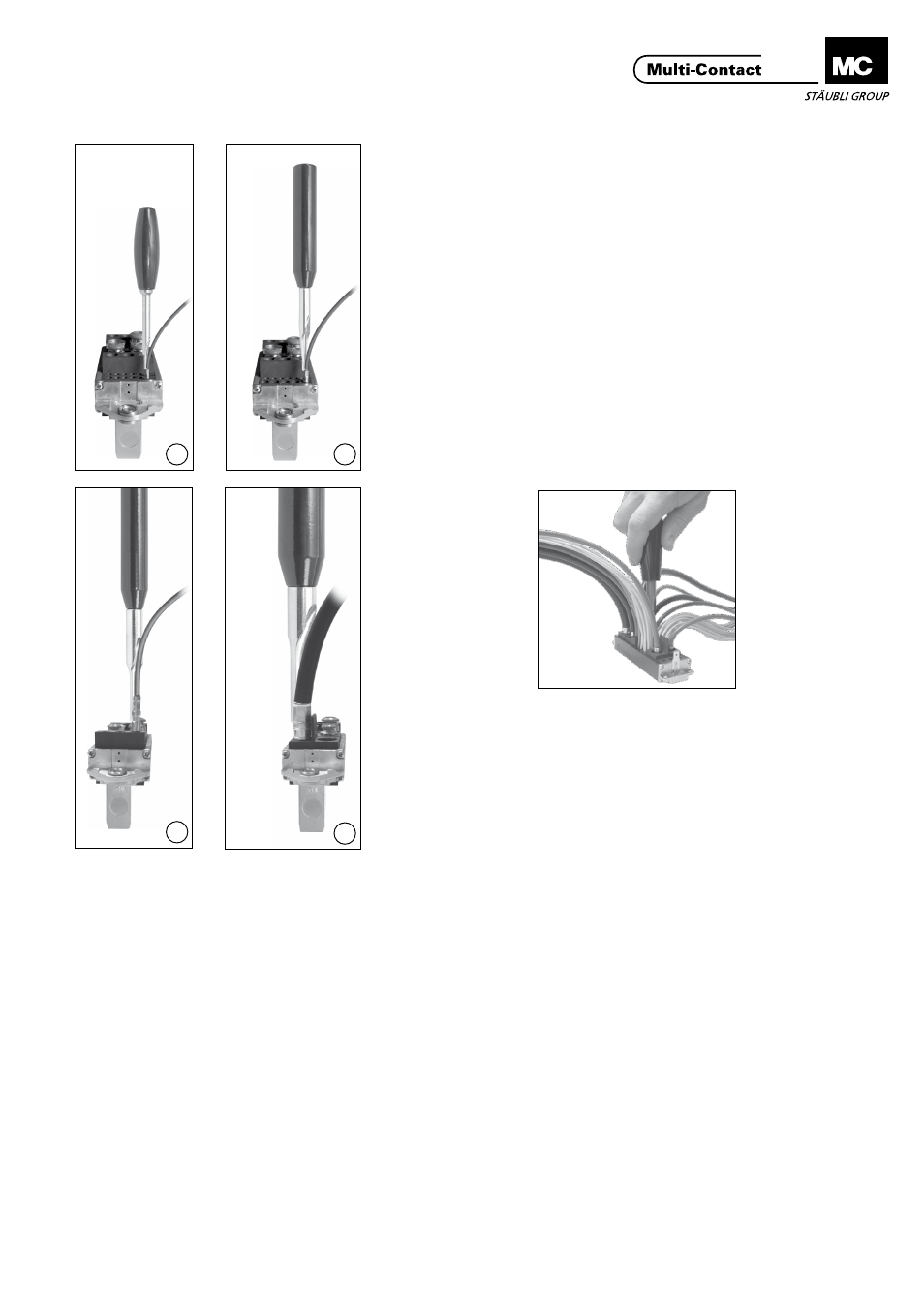 Multi-Contact
MC
STÄUBLI GROUP