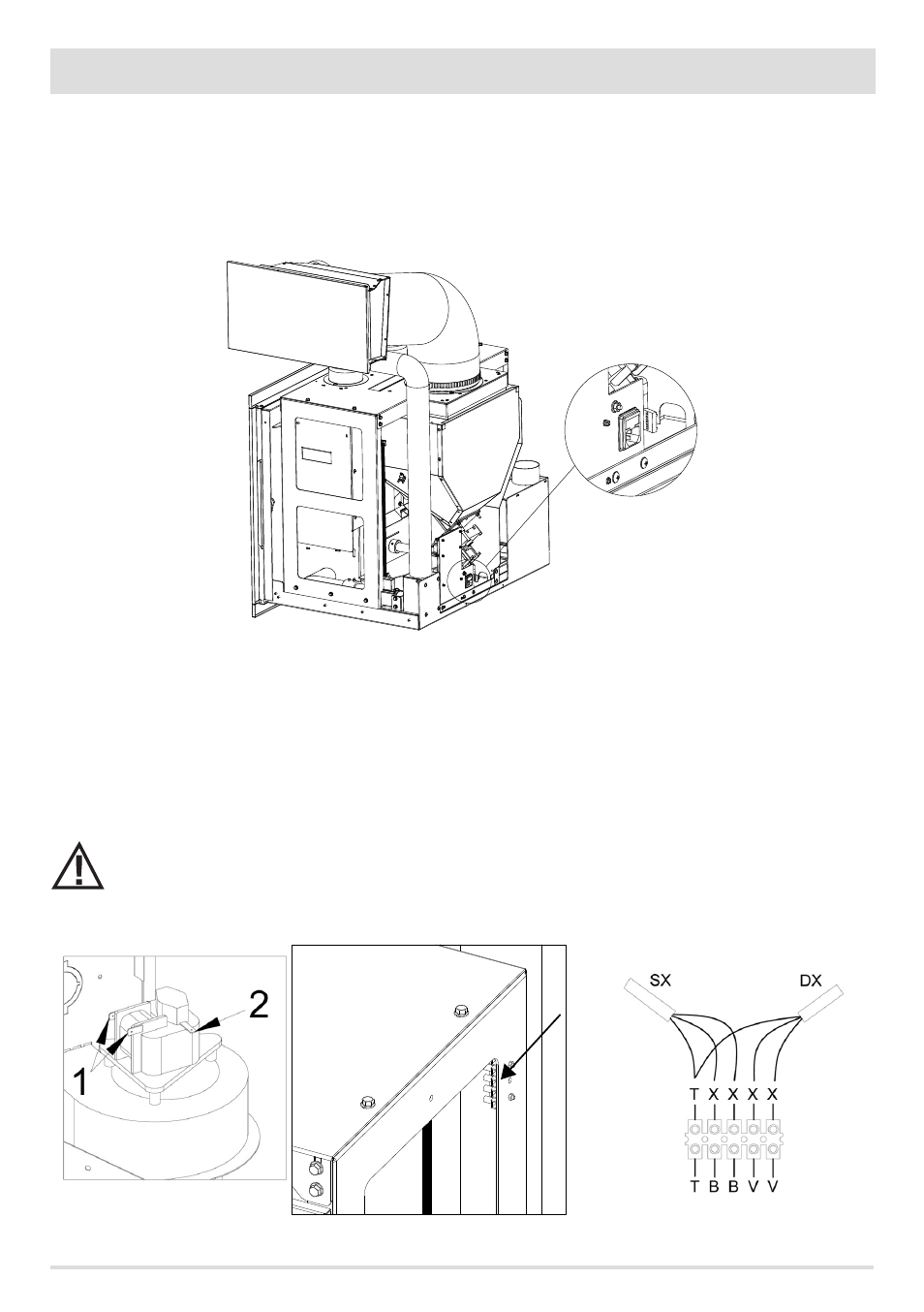 2

1

SX

DX

T X X X X

T B B V V