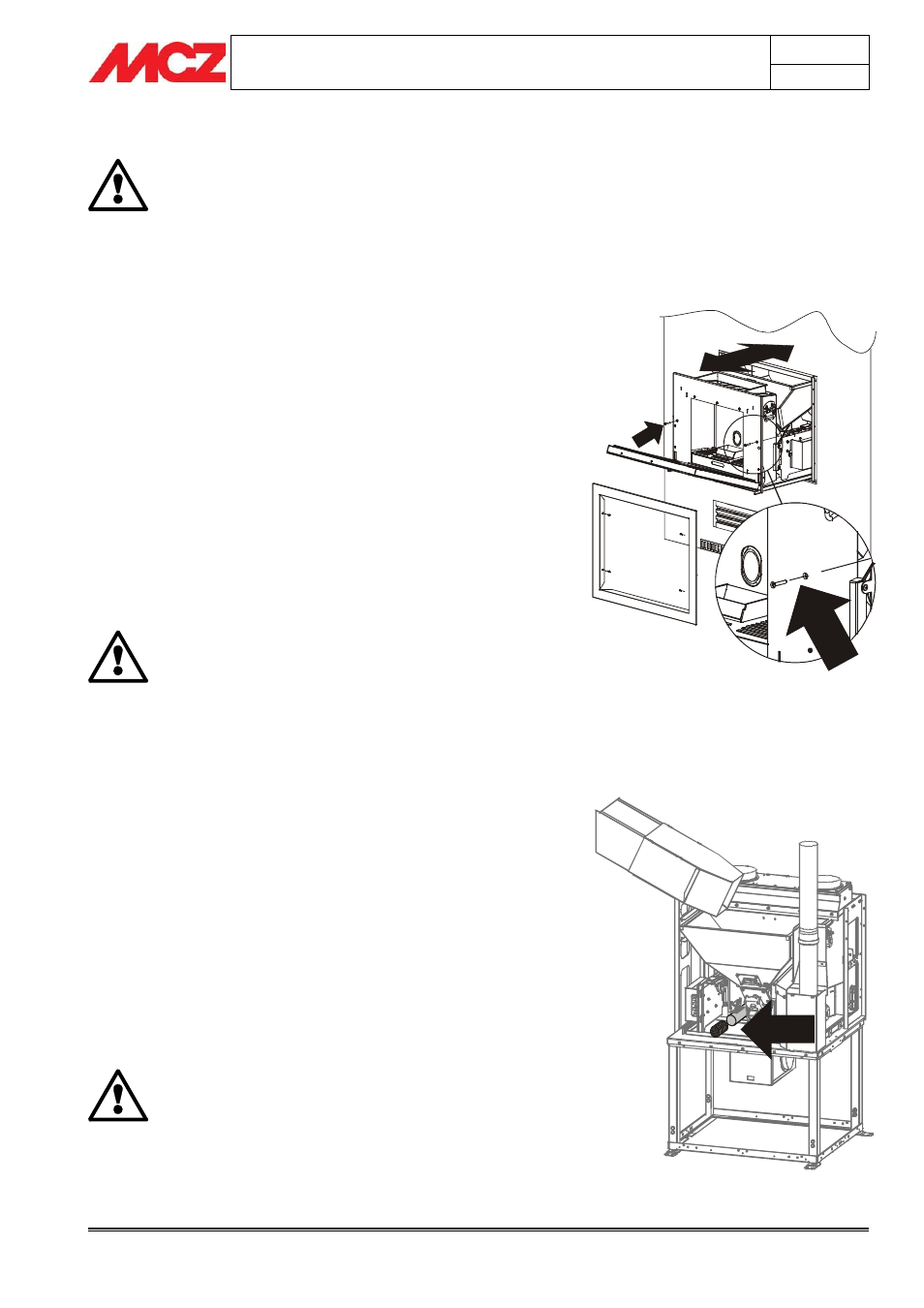 MCZ