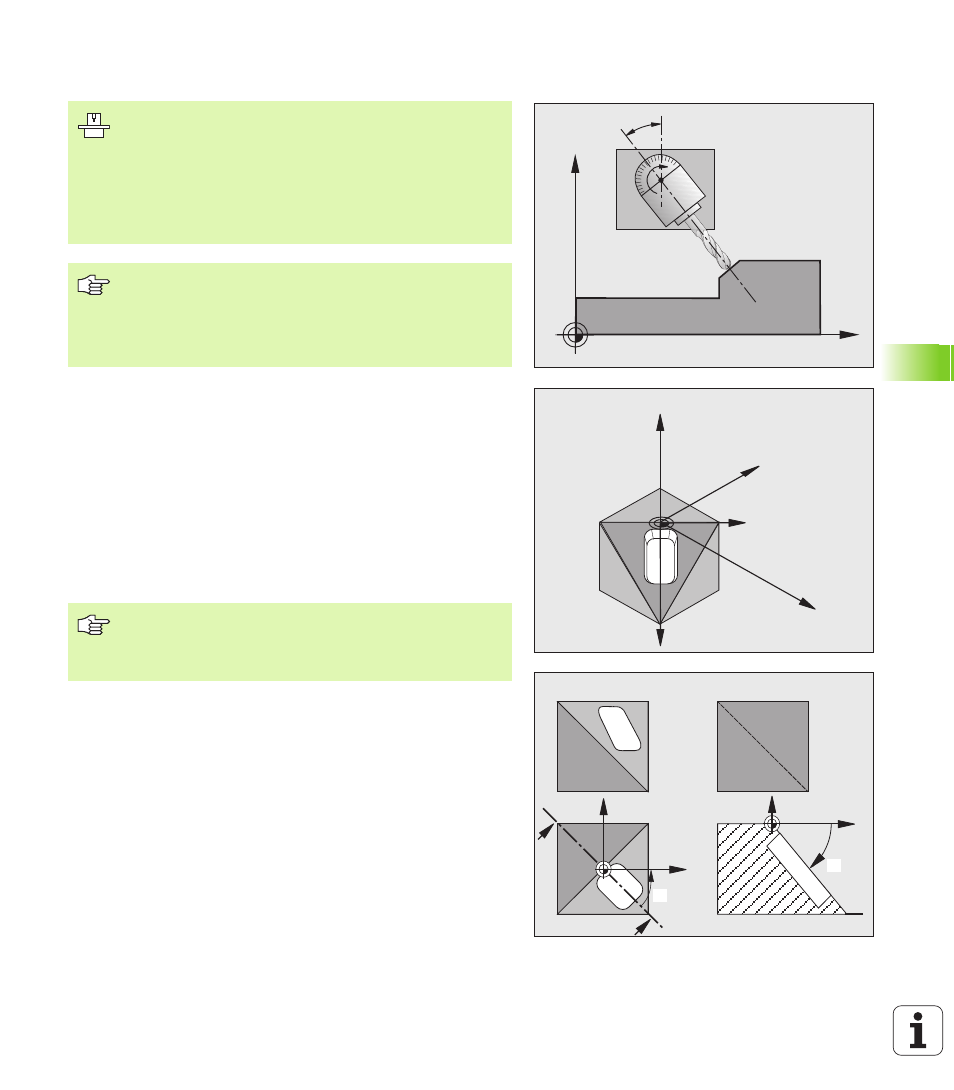 i