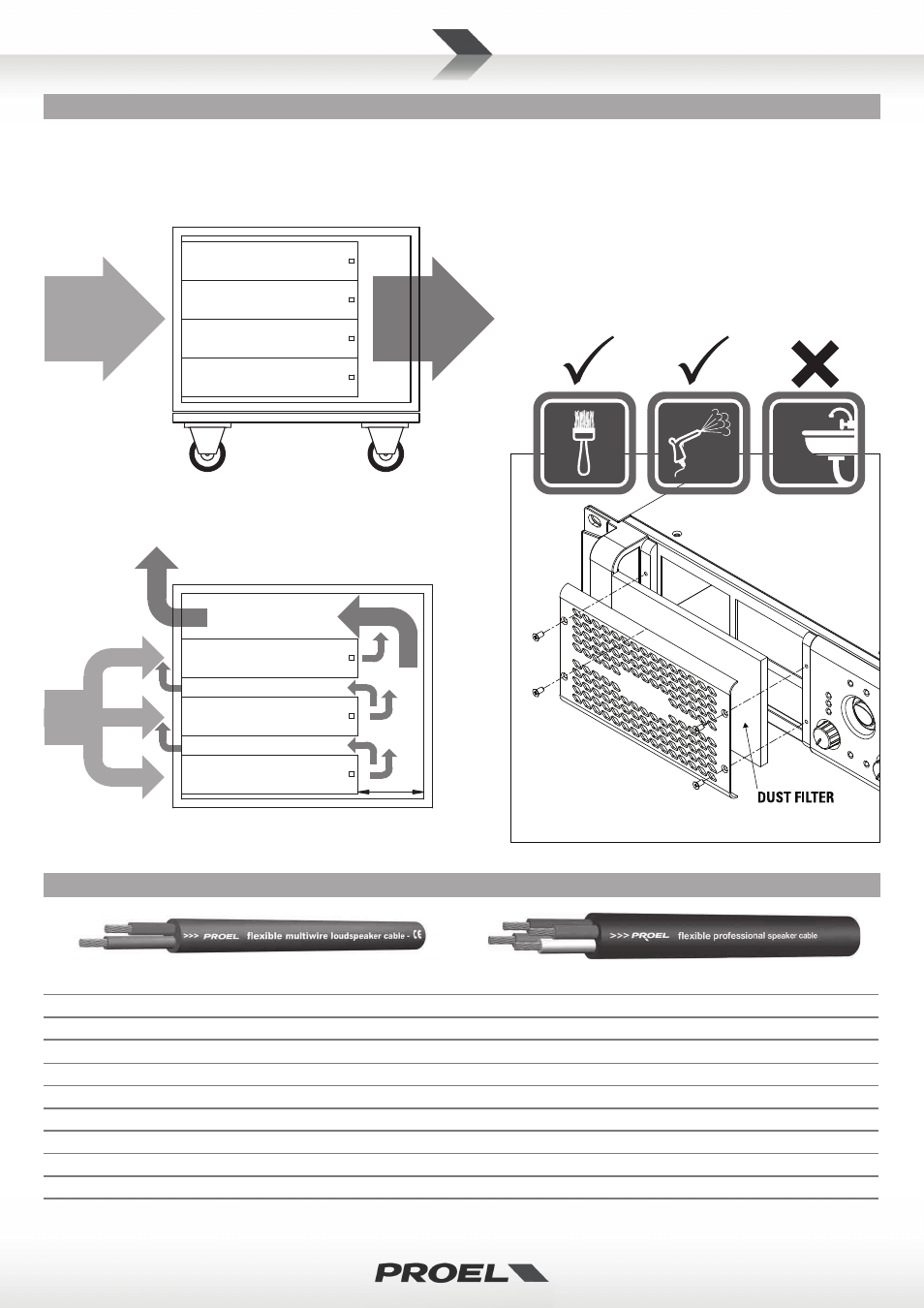 DUST FILTER

>>> PROEL flexible multiwire loudspeaker cable - CE

>>> PROEL flexible professional speaker cable

PROEL