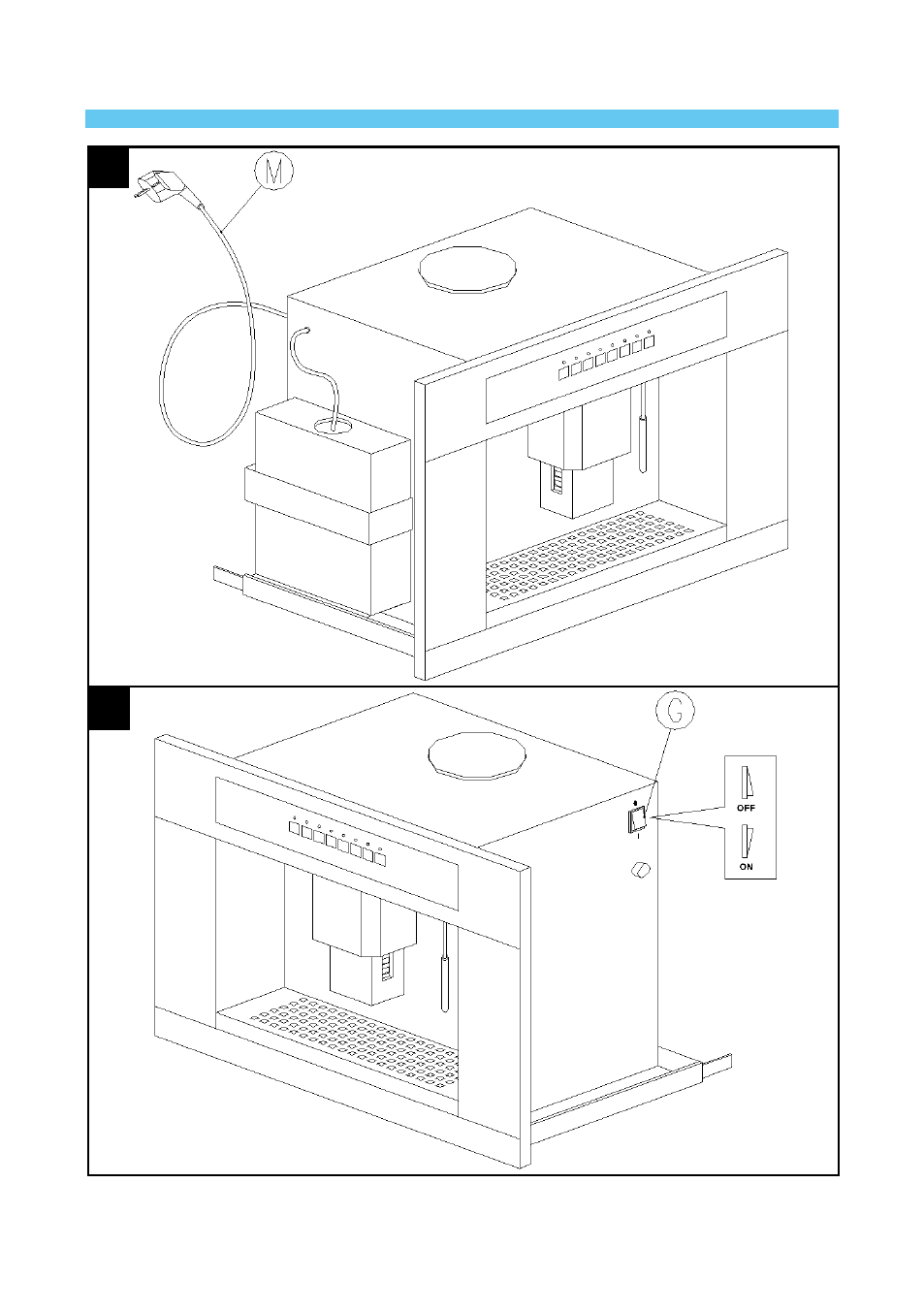 M

G

OFF

ON